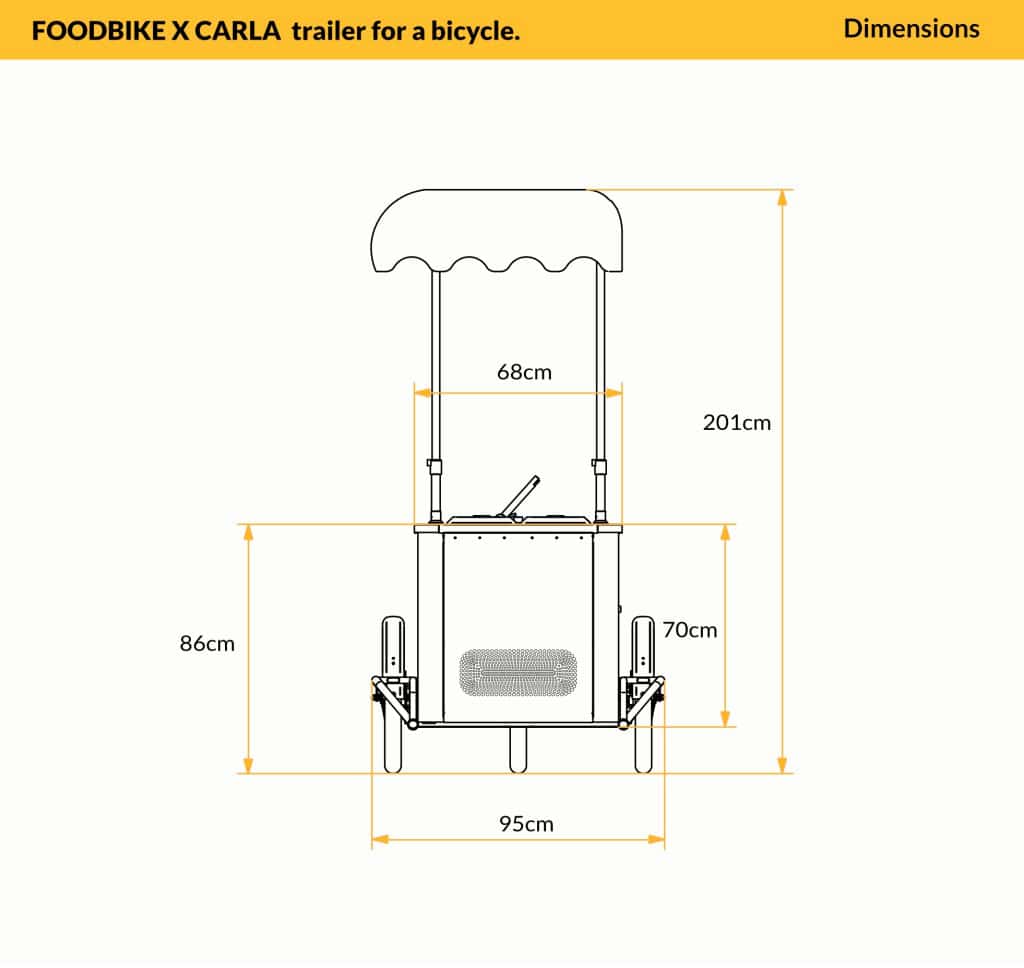 FOODBIKE X CARLA trailer for a bicycle.

Dimensions

68cm

201cm

86cm

70cm

95cm