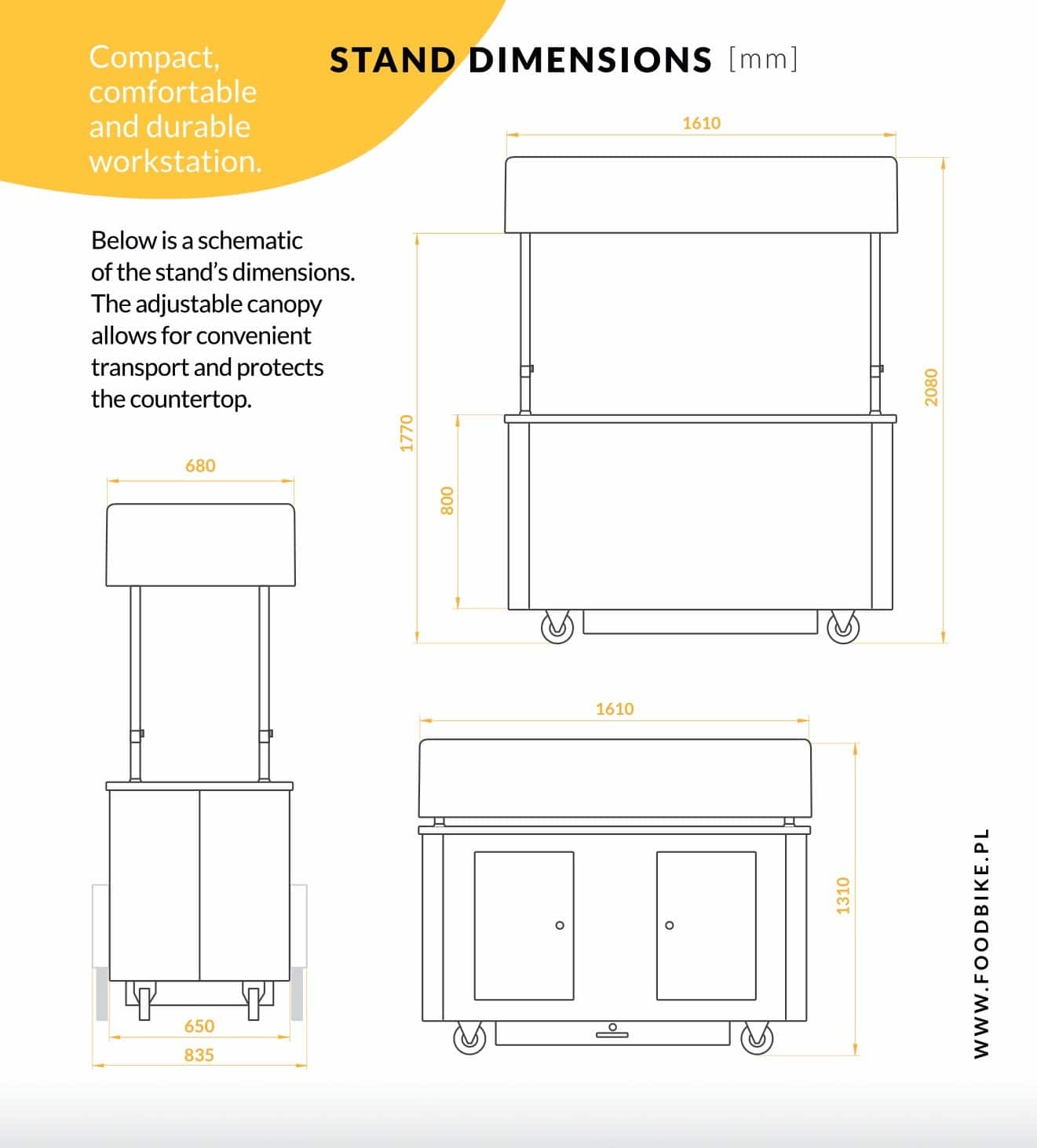 Compact, comfortable and durable workstation.

STAND DIMENSIONS [mm]

Below is a schematic of the stand's dimensions. The adjustable canopy allows for convenient transport and protects the countertop.

1610

1770

800

2080

680

650

835

1610

1310

WWW.FOODBIKE.PL